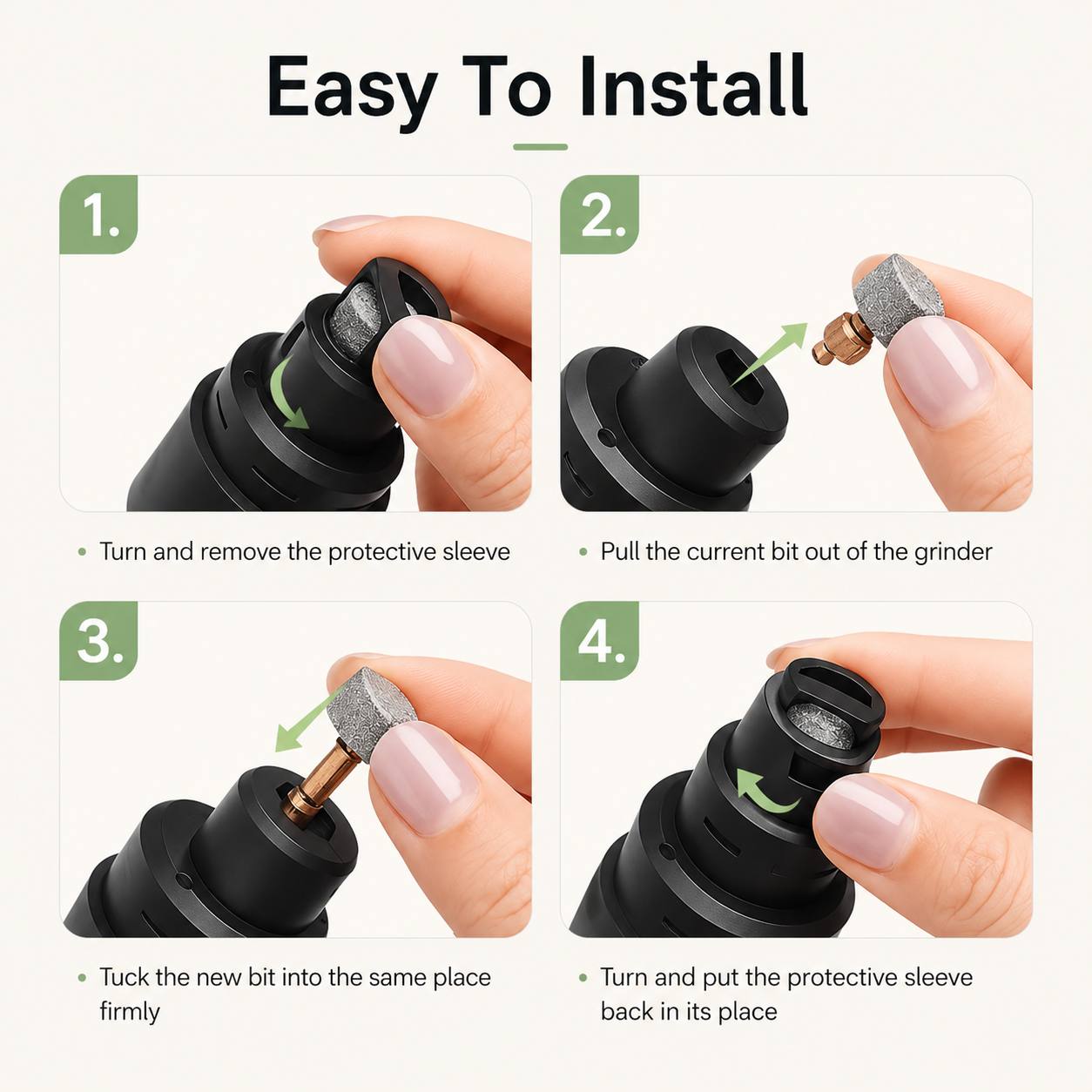 Easy To Install

1.

• Turn and remove the protective sleeve

2.

• Pull the current bit out of the grinder

3.

• Tuck the new bit into the same place firmly

4.

• Turn and put the protective sleeve back in its place