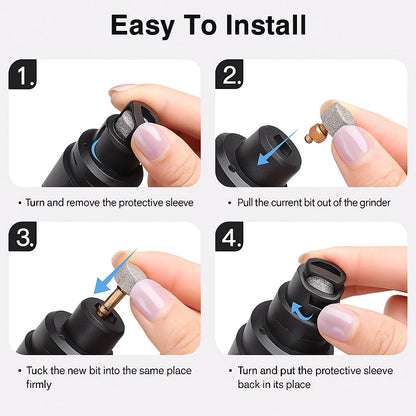 Easy To Install

1.

• Turn and remove the protective sleeve

2.

• Pull the current bit out of the grinder

3.

• Tuck the new bit into the same place firmly

4.

• Turn and put the protective sleeve back in its place